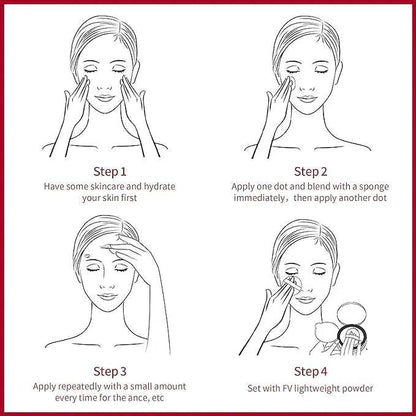 Step 1
Have some skincare and hydrate your skin first

Step 2
Apply one dot and blend with a sponge immediately，then apply another dot

Step 3
Apply repeatedly with a small amount every time for the ance, etc

Step 4
Set with FV lightweight powder